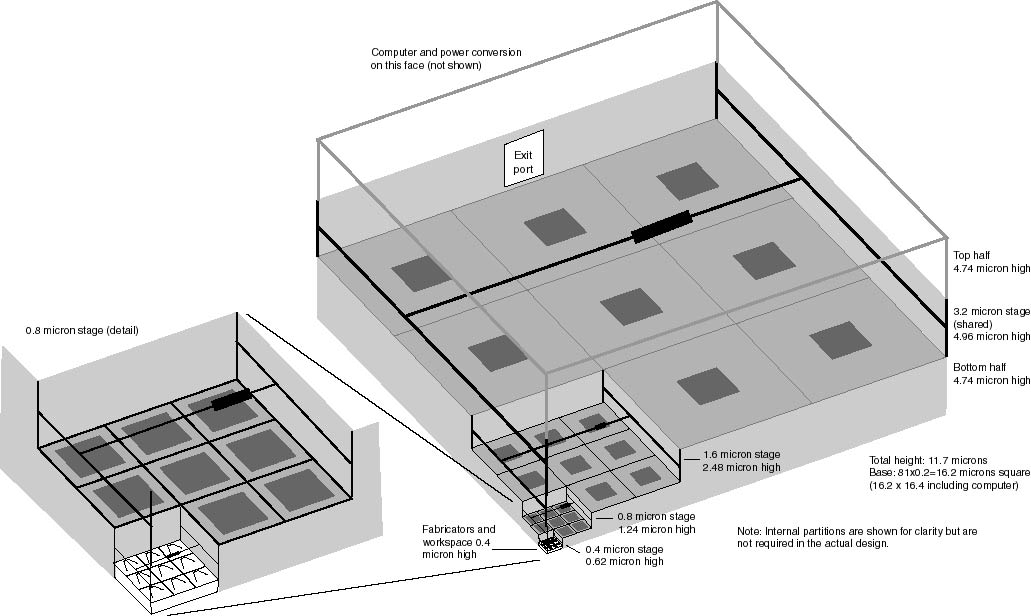 Computer and power conversion on this face (not shown)

Exit port

Top half
4.74 micron high

3.2 micron stage (shared)
4.96 micron high

Bottom half
4.74 micron high

0.8 micron stage (detail)

1.6 micron stage
2.48 micron high

Total height: 11.7 microns
Base: 81x0.2=16.2 microns square
(16.2 x 16.4 including computer)

0.8 micron stage
1.24 micron high

Fabricators and workspace 0.4 micron high

0.4 micron stage
0.62 micron high

Note: Internal partitions are shown for clarity but are not required in the actual design.